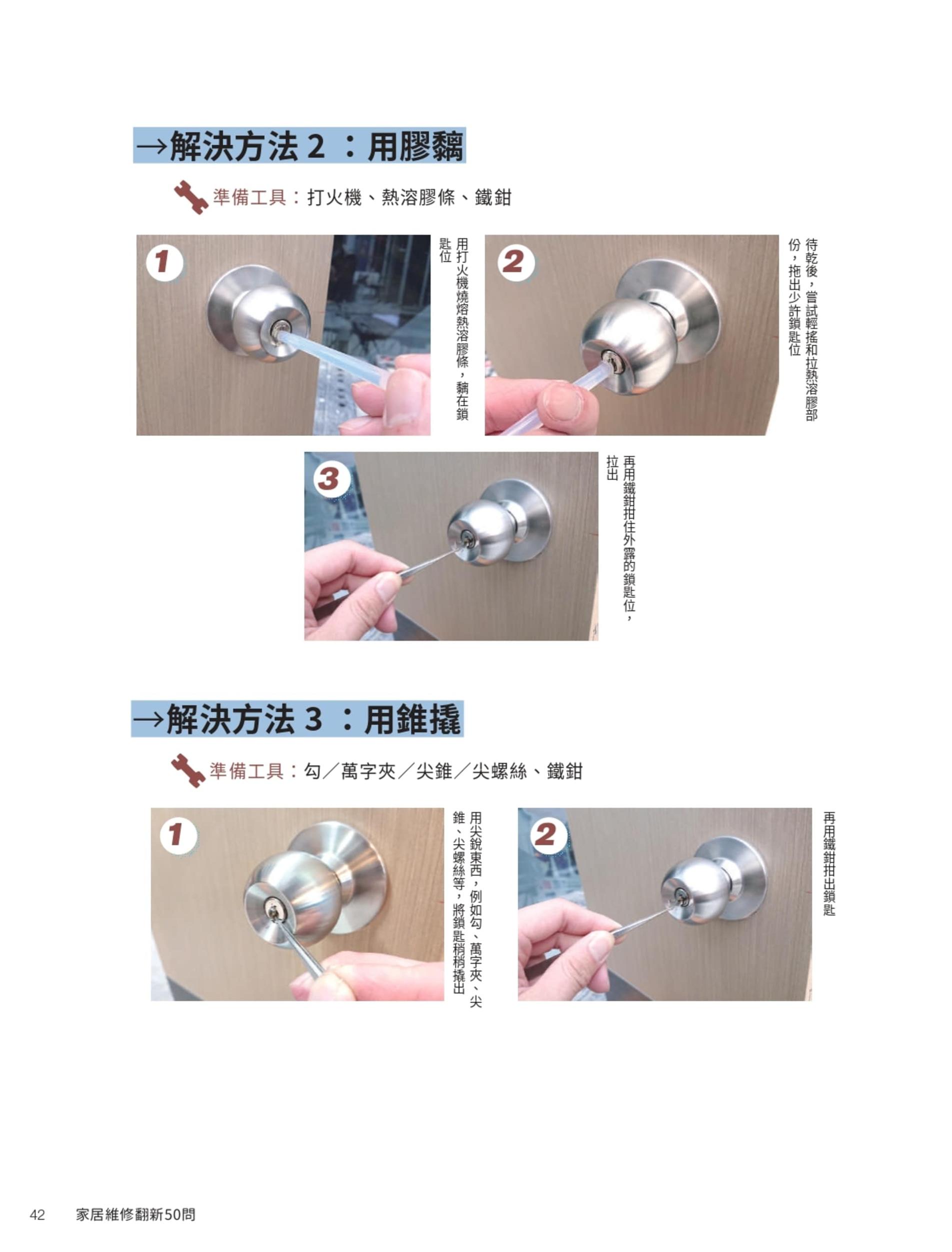 →解決方法 2 ：用膠黐

準備工具：打火機、熱溶膠條、鐵鉗

1

用打火機燒熔熱溶膠條，黐在鎖匙位

2

待乾後，嘗試輕搖和拉熱溶膠部份，拖出少許鎖匙位

3

再用鐵鉗拑住外露的鎖匙位，拉出

→解決方法 3 ：用錐撬

準備工具：勾／萬字夾／尖錐／尖螺絲、鐵鉗

1

用尖銳東西，例如勾、萬字夾、尖錐、尖螺絲等，將鎖匙稍稍撬出

2

再用鐵鉗拑出鎖匙

42 家居維修翻新50問