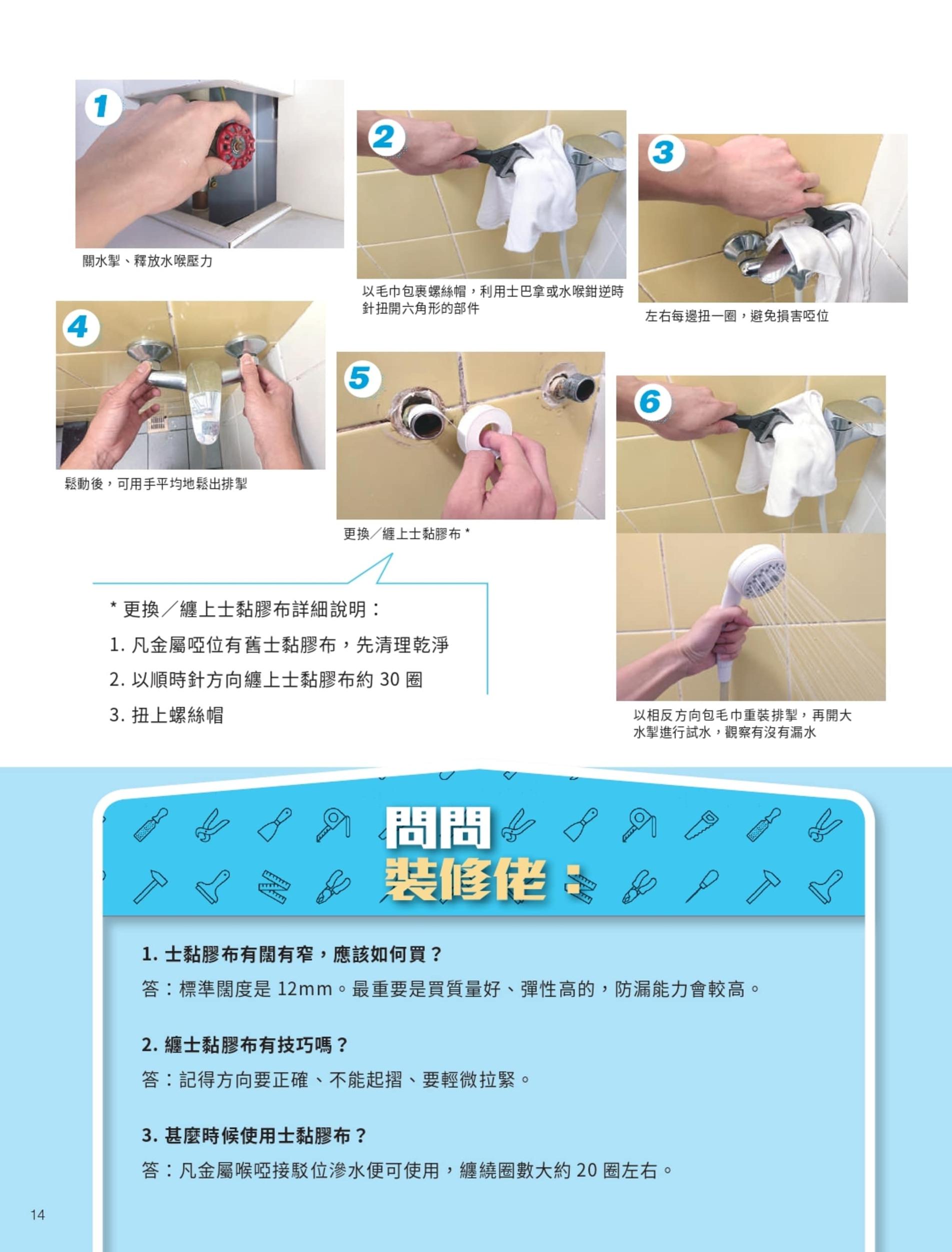 1

關水掣、釋放水喉壓力

2

以毛巾包裹螺絲帽，利用士巴拿或水喉鉗逆時針扭開六角形的部件

3

左右每邊扭一圈，避免損害啞位

4

鬆動後，可用手平均地鬆出排掣

5

更換／纏上士黏膠布 *

6

以相反方向包毛巾重裝排掣，再開大水掣進行試水，觀察有沒有漏水

* 更換／纏上士黏膠布詳細說明：

1. 凡金屬啞位有舊士黏膠布，先清理乾淨

2. 以順時針方向纏上士黏膠布約 30 圈

3. 扭上螺絲帽

問問裝修佬：

1. 士黏膠布有闊有窄，應該如何買？

答：標準闊度是 12mm。最重要是買質量好、彈性高的，防漏能力會較高。

2. 纏士黏膠布有技巧嗎？

答：記得方向要正確、不能起摺、要輕微拉緊。

3. 甚麼時候使用士黏膠布？

答：凡金屬喉啞接駁位滲水便可使用，纏繞圈數大約 20 圈左右。

14