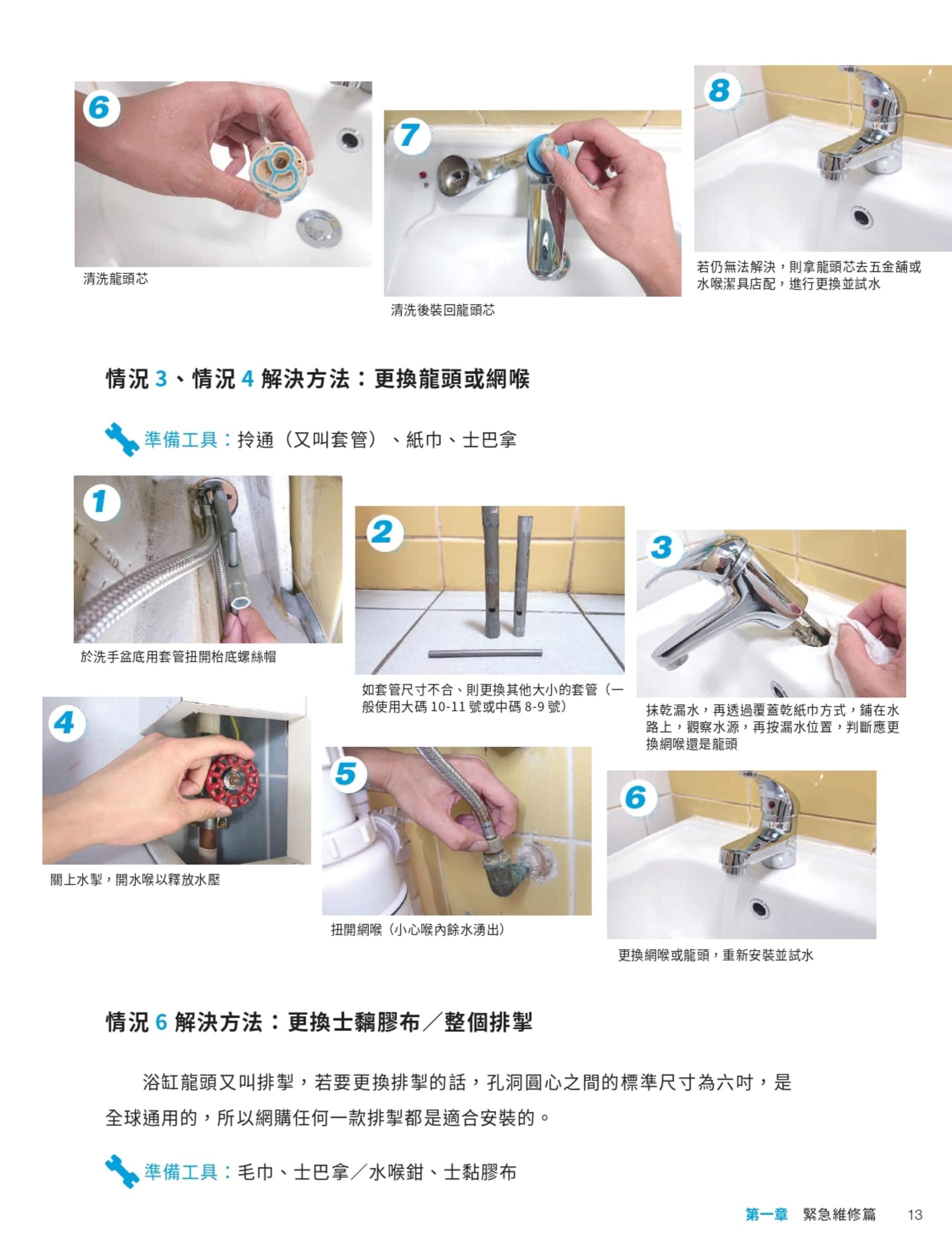 6

清洗龍頭芯

7

清洗後裝回龍頭芯

8

若仍無法解決，則拿龍頭芯去五金舖或水喉潔具店配，進行更換並試水

情況 3、情況 4 解決方法：更換龍頭或網喉

準備工具：拎通（又叫套管）、紙巾、士巴拿

1

於洗手盆底用套管扭開枱底螺絲帽

2

如套管尺寸不合、則更換其他大小的套管（一般使用大碼 10-11 號或中碼 8-9 號）

3

抹乾漏水，再透過覆蓋乾紙巾方式，鋪在水路上，觀察水源，再按漏水位置，判斷應更換網喉還是龍頭

4

關上水掣，開水喉以釋放水壓

5

扭開網喉（小心喉內餘水湧出）

6

更換網喉或龍頭，重新安裝並試水

情況 6 解決方法：更換士黐膠布／整個排掣

浴缸龍頭又叫排掣，若要更換排掣的話，孔洞圓心之間的標準尺寸為六吋，是全球通用的，所以網購任何一款排掣都是適合安裝的。

準備工具：毛巾、士巴拿／水喉鉗、士黏膠布

第一章 緊急維修篇 13