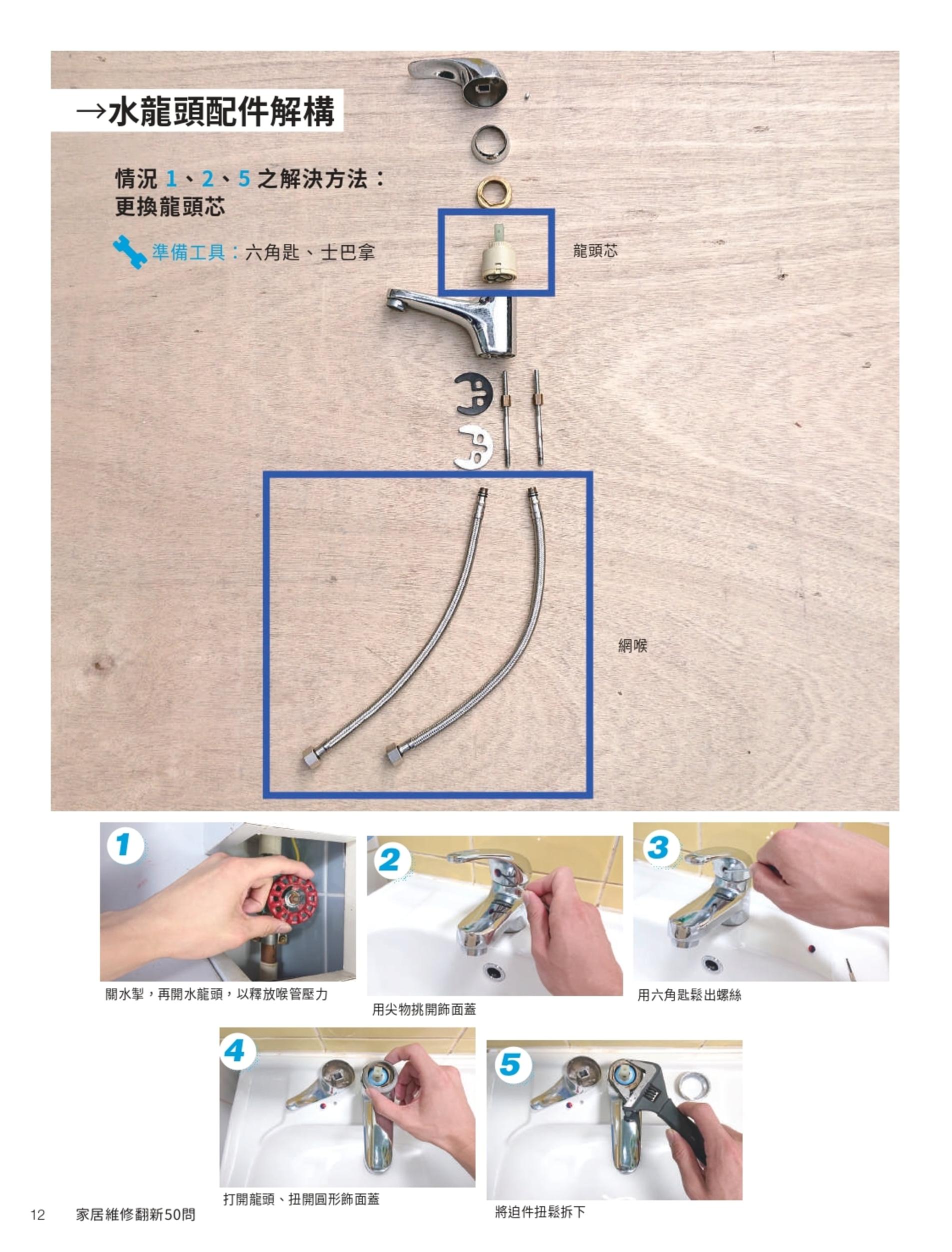 →水龍頭配件解構

情況 1、2、5 之解決方法：
更換龍頭芯

準備工具：六角匙、士巴拿

龍頭芯

網喉

1
關水掣，再開水龍頭，以釋放喉管壓力

2
用尖物挑開飾面蓋

3
用六角匙鬆出螺絲

4
打開龍頭、扭開圓形飾面蓋

5
將迫件扭鬆拆下

12 家居維修翻新50問