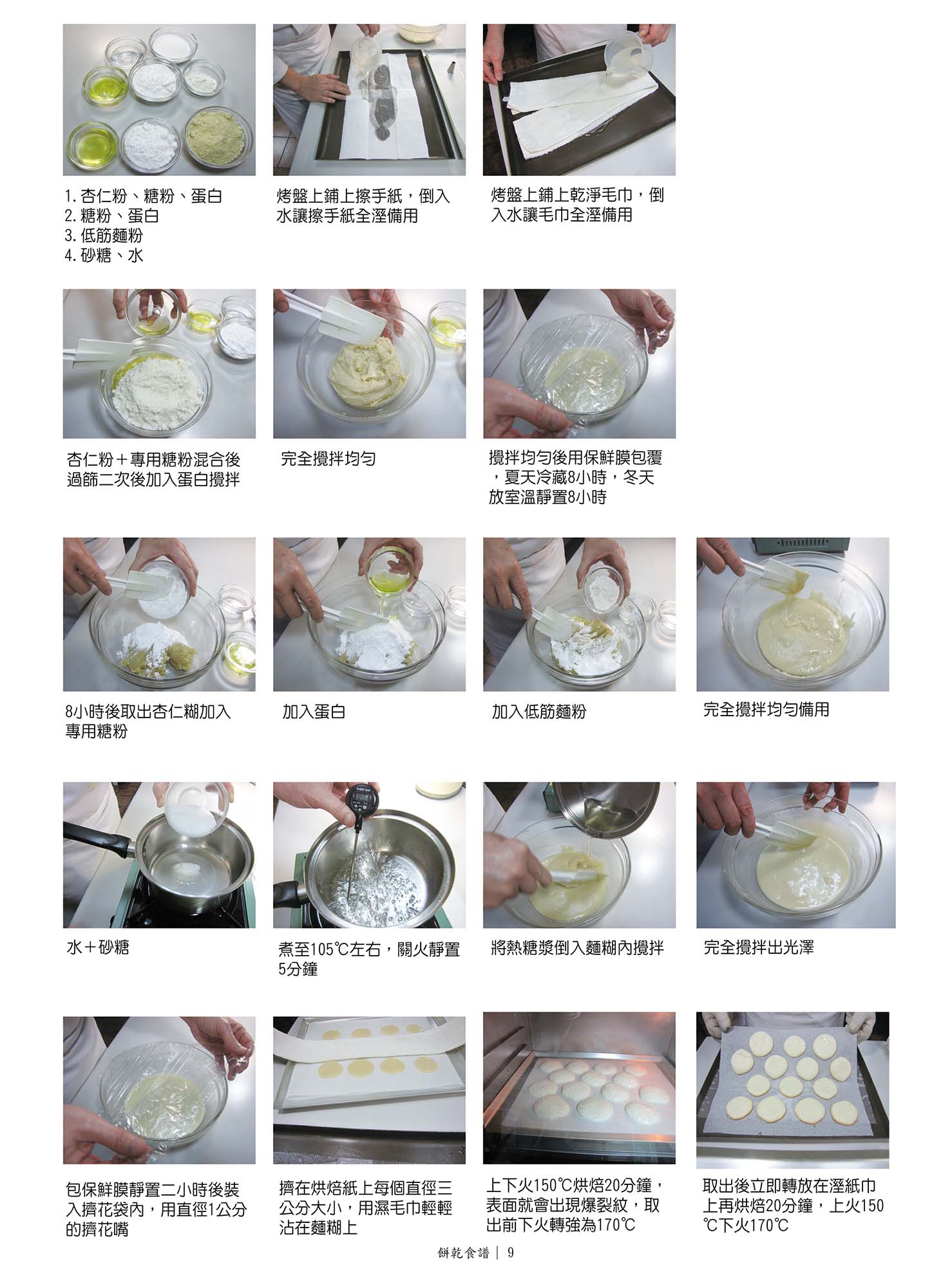 1. 杏仁粉、糖粉、蛋白
2. 糖粉、蛋白
3. 低筋麵粉
4. 砂糖、水

烤盤上鋪上擦手紙，倒入水讓擦手紙全溼備用

烤盤上鋪上乾淨毛巾，倒入水讓毛巾全溼備用

杏仁粉＋專用糖粉混合後過篩二次後加入蛋白攪拌

完全攪拌均勻

攪拌均勻後用保鮮膜包覆，夏天冷藏8小時，冬天放室溫靜置8小時

8小時後取出杏仁糊加入專用糖粉

加入蛋白

加入低筋麵粉

完全攪拌均勻備用

水＋砂糖

煮至105℃左右，關火靜置5分鐘

將熱糖漿倒入麵糊內攪拌

完全攪拌出光澤

包保鮮膜靜置二小時後裝入擠花袋內，用直徑1公分的擠花嘴

擠在烘焙紙上每個直徑三公分大小，用濕毛巾輕輕沾在麵糊上

上下火150℃烘焙20分鐘，表面就會出現爆裂紋，取出前下火轉強為170℃

取出後立即轉放在溼紙巾上再烘焙20分鐘，上火150℃下火170℃

餅乾食譜｜ 9