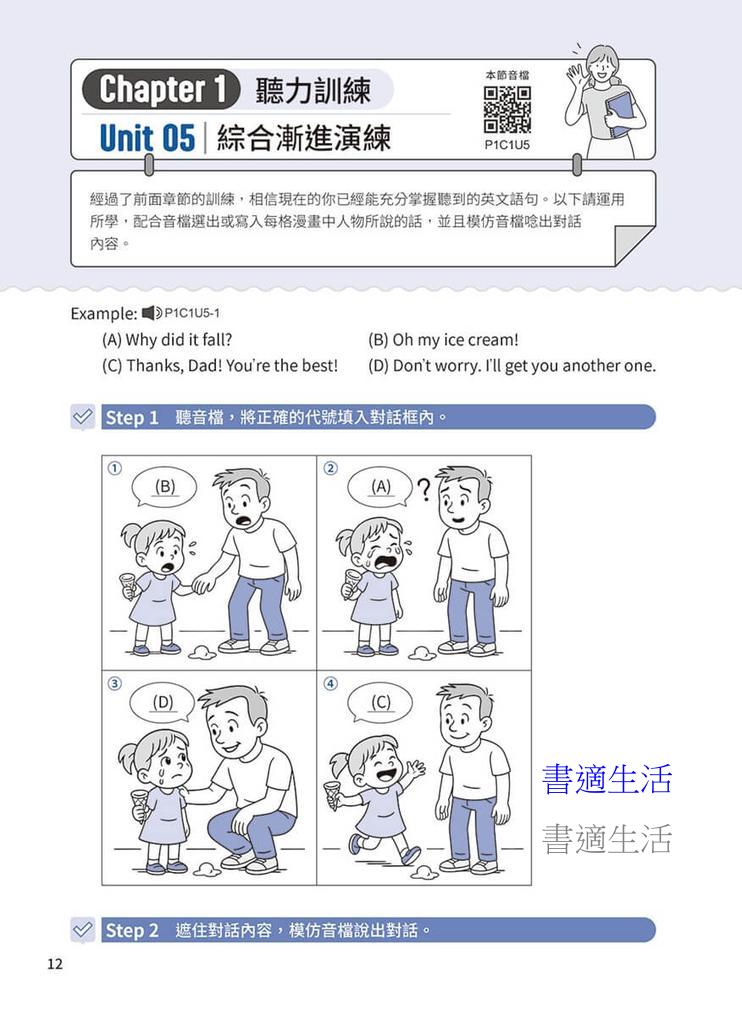 Chapter 1 聽力訓練

Unit 05 | 綜合漸進演練

本節音檔

P1C1U5

經過了前面章節的訓練，相信現在的你已經能充分掌握聽到的英文語句。以下請運用所學，配合音檔選出或寫入每格漫畫中人物所說的話，並且模仿音檔唸出對話內容。

Example: P1C1U5-1

(A) Why did it fall?
(B) Oh my ice cream!
(C) Thanks, Dad! You're the best!
(D) Don't worry. I'll get you another one.

Step 1 聽音檔，將正確的代號填入對話框內。

①
(B)

②
(A) ?

③
(D)

④
(C)

書適生活

書適生活

Step 2 遮住對話內容，模仿音檔說出對話。

12